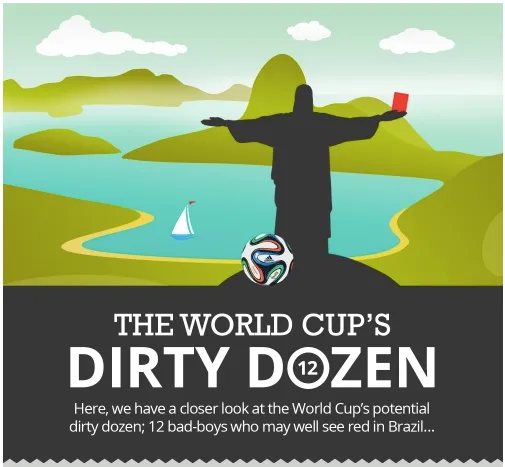 THE WORLD CUP'S
DIRTY D12ZEN

Here, we have a closer look at the World Cup's potential dirty dozen; 12 bad-boys who may well see red in Brazil...