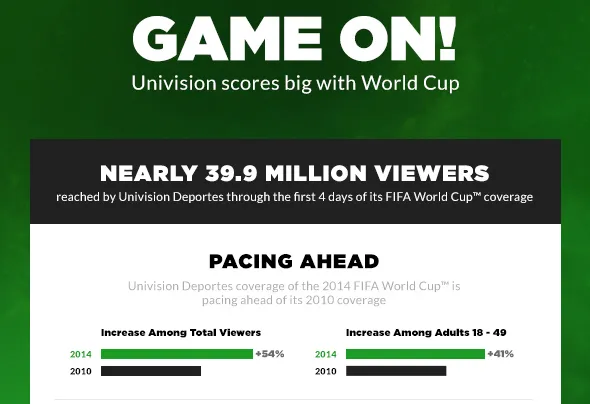 GAME ON!

Univision scores big with World Cup

NEARLY 39.9 MILLION VIEWERS

reached by Univision Deportes through the first 4 days of its FIFA World Cup™ coverage

PACING AHEAD

Univision Deportes coverage of the 2014 FIFA World Cup™ is pacing ahead of its 2010 coverage

Increase Among Total Viewers

2014 +54%

2010

Increase Among Adults 18 - 49

2014 +41%

2010