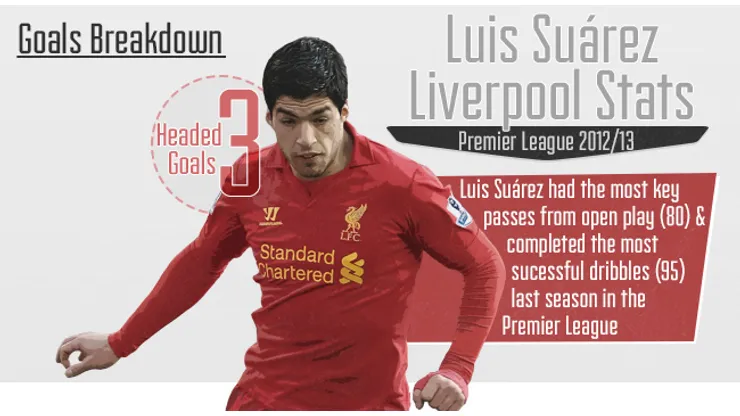 Goals Breakdown

Headed Goals 3

Luis Suárez Liverpool Stats

Premier League 2012/13

Luis Suárez had the most key passes from open play (80) & completed the most sucessful dribbles (95) last season in the Premier League

LFC

Standard Chartered