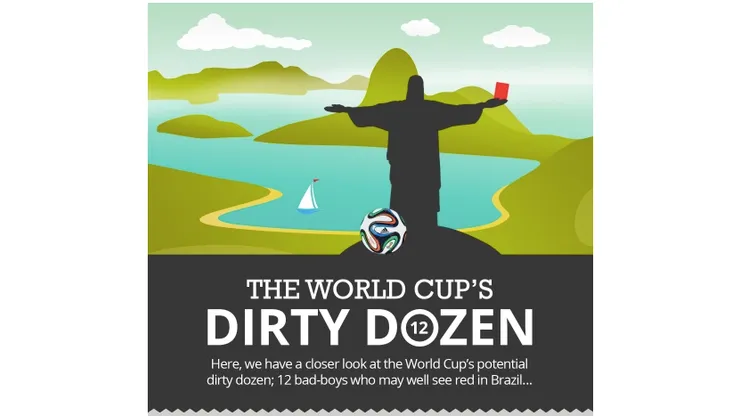 THE WORLD CUP'S
DIRTY DOZEN
12

Here, we have a closer look at the World Cup's potential dirty dozen; 12 bad-boys who may well see red in Brazil...