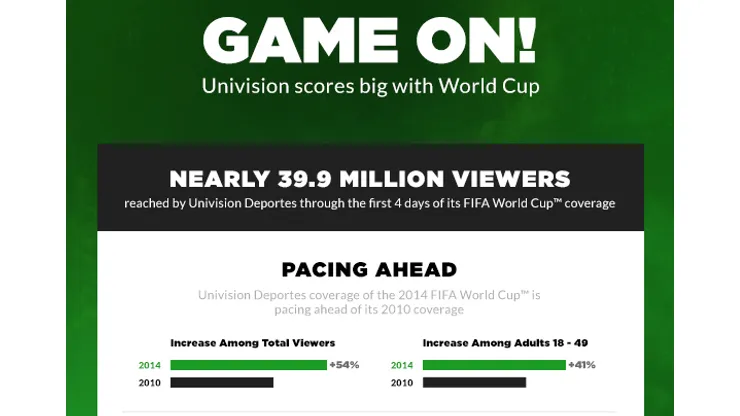 GAME ON!
Univision scores big with World Cup

NEARLY 39.9 MILLION VIEWERS
reached by Univision Deportes through the first 4 days of its FIFA World Cup™ coverage

PACING AHEAD
Univision Deportes coverage of the 2014 FIFA World Cup™ is pacing ahead of its 2010 coverage

Increase Among Total Viewers
2014 +54%
2010

Increase Among Adults 18 - 49
2014 +41%
2010